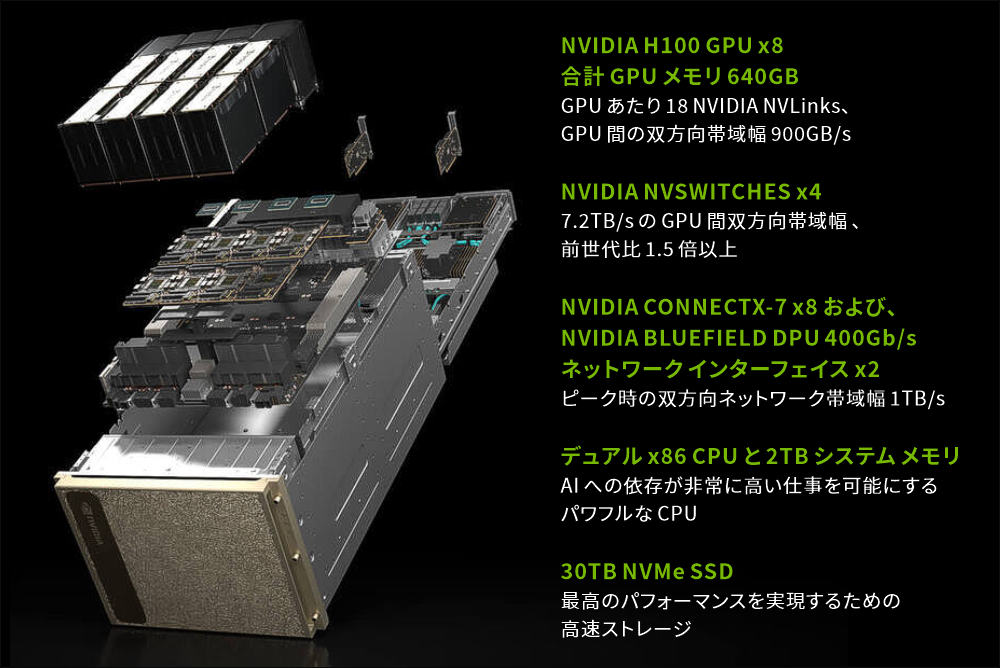 NVIDIA H100 GPU x8
合計 GPU メモリ 640GB
GPU あたり 18 NVIDIA NVLinks、
GPU 間の双方向帯域幅 900GB/s

NVIDIA NVSWITCHES x4
7.2TB/s の GPU 間双方向帯域幅 、
前世代比 1.5 倍以上

NVIDIA CONNECTX-7 x8 および、
NVIDIA BLUEFIELD DPU 400Gb/s
ネットワーク インターフェイス x2
ピーク時の双方向ネットワーク帯域幅 1TB/s

デュアル x86 CPU と 2TB システム メモリ
AI への依存が非常に高い仕事を可能にする
パワフルな CPU

30TB NVMe SSD
最高のパフォーマンスを実現するための
高速ストレージ

NVIDIA